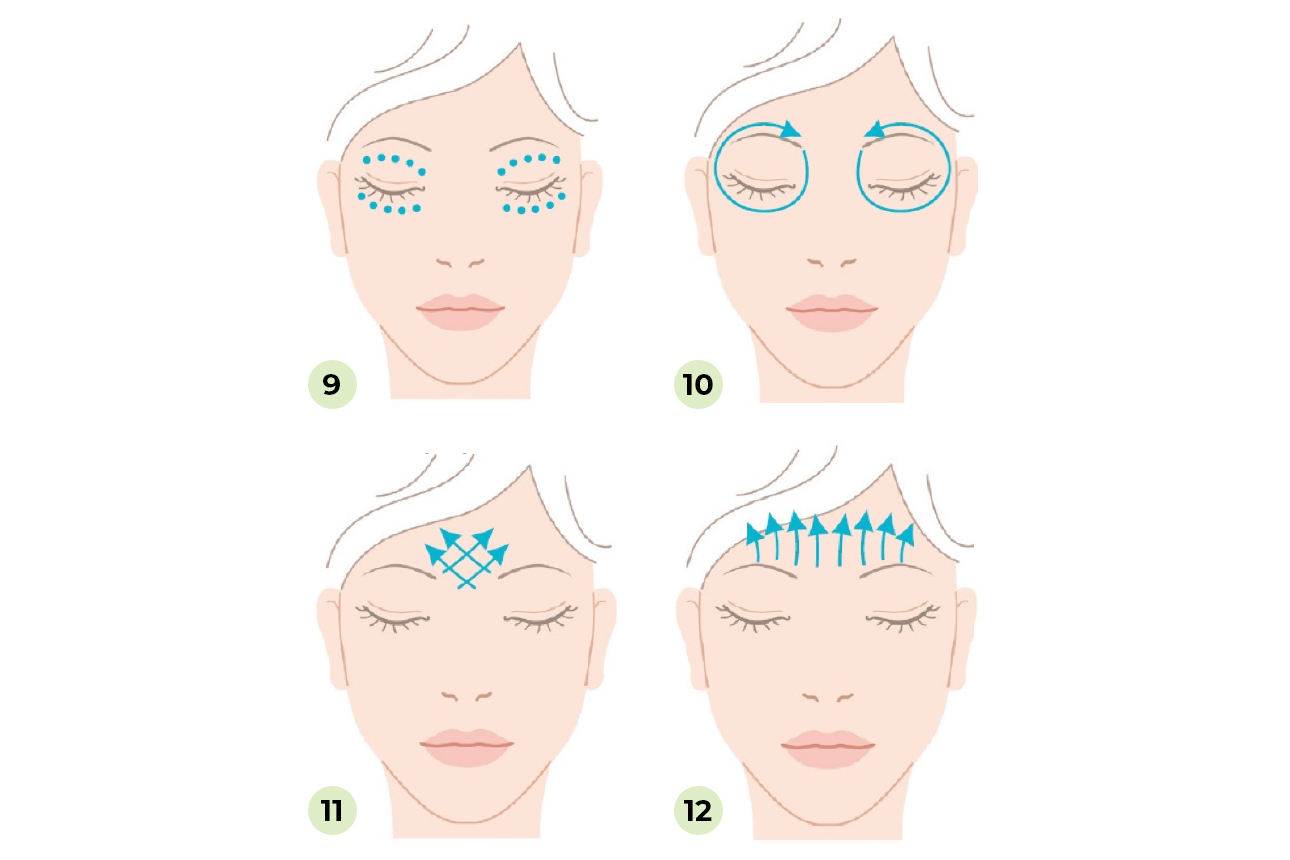 9

10

11

12